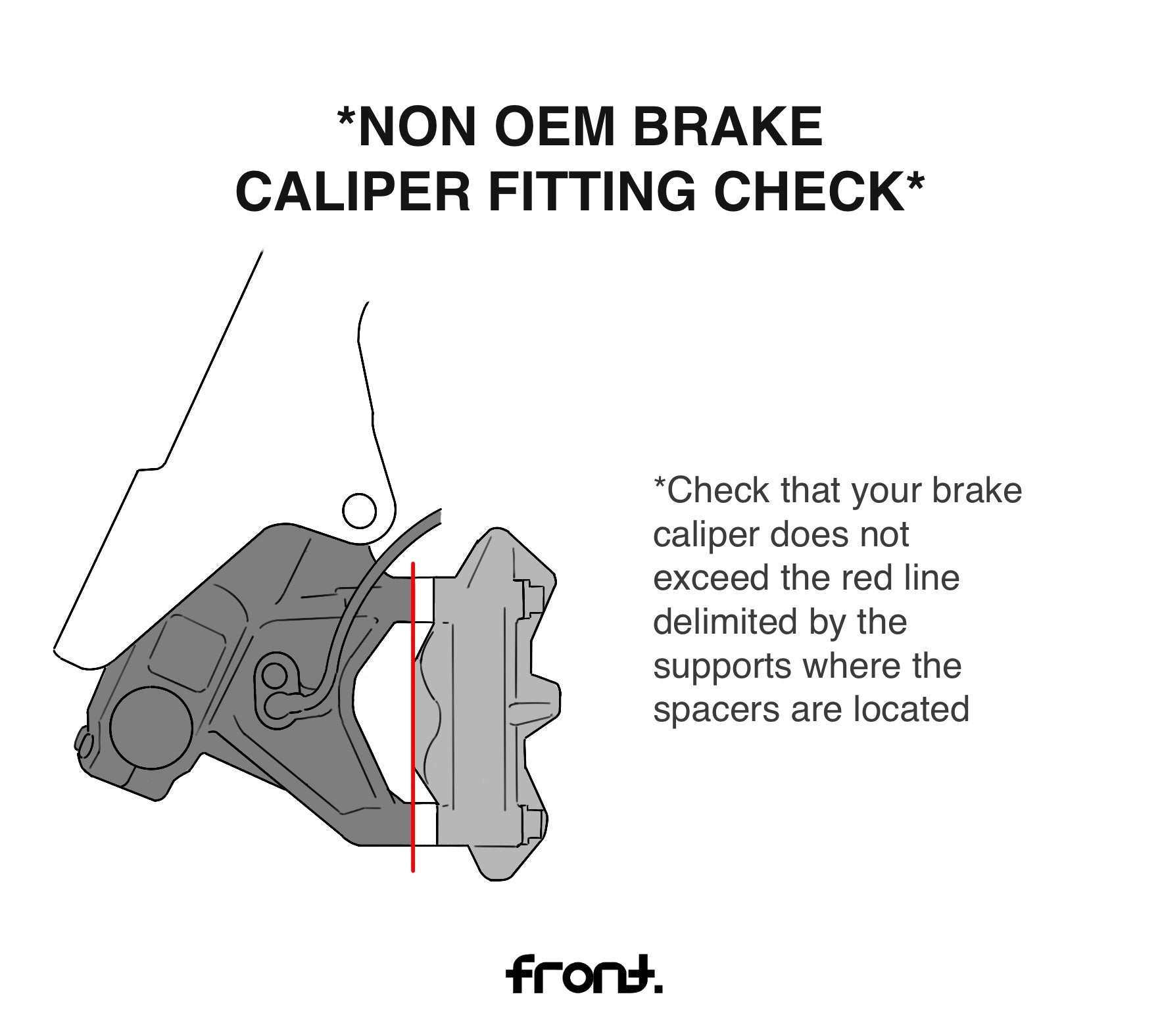 *NON OEM BRAKE CALIPER FITTING CHECK*

*Check that your brake caliper does not exceed the red line delimited by the supports where the spacers are located

front.